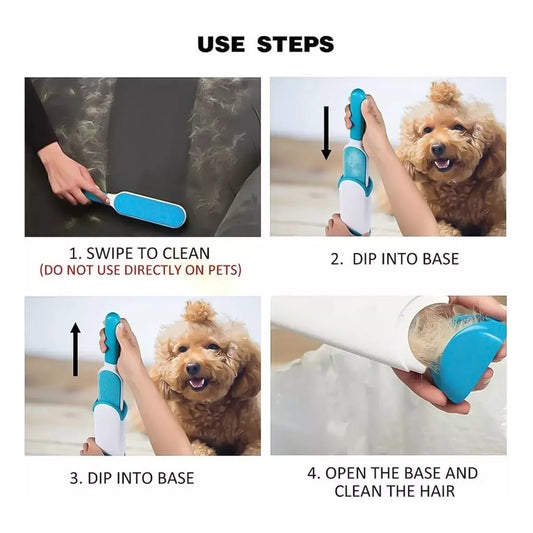 USE STEPS

1. SWIPE TO CLEAN
(DO NOT USE DIRECTLY ON PETS)

2. DIP INTO BASE

3. DIP INTO BASE

4. OPEN THE BASE AND CLEAN THE HAIR