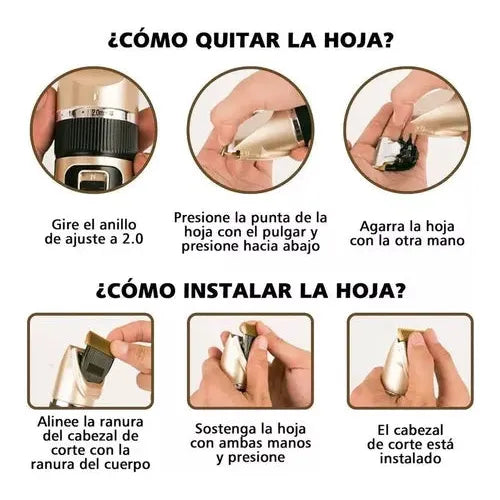 ¿CÓMO QUITAR LA HOJA?

2.0mm

Gire el anillo de ajuste a 2.0

Presione la punta de la hoja con el pulgar y presione hacia abajo

Agarra la hoja con la otra mano

¿CÓMO INSTALAR LA HOJA?

Alinee la ranura del cabezal de corte con la ranura del cuerpo

Sostenga la hoja con ambas manos y presione

El cabezal de corte está instalado